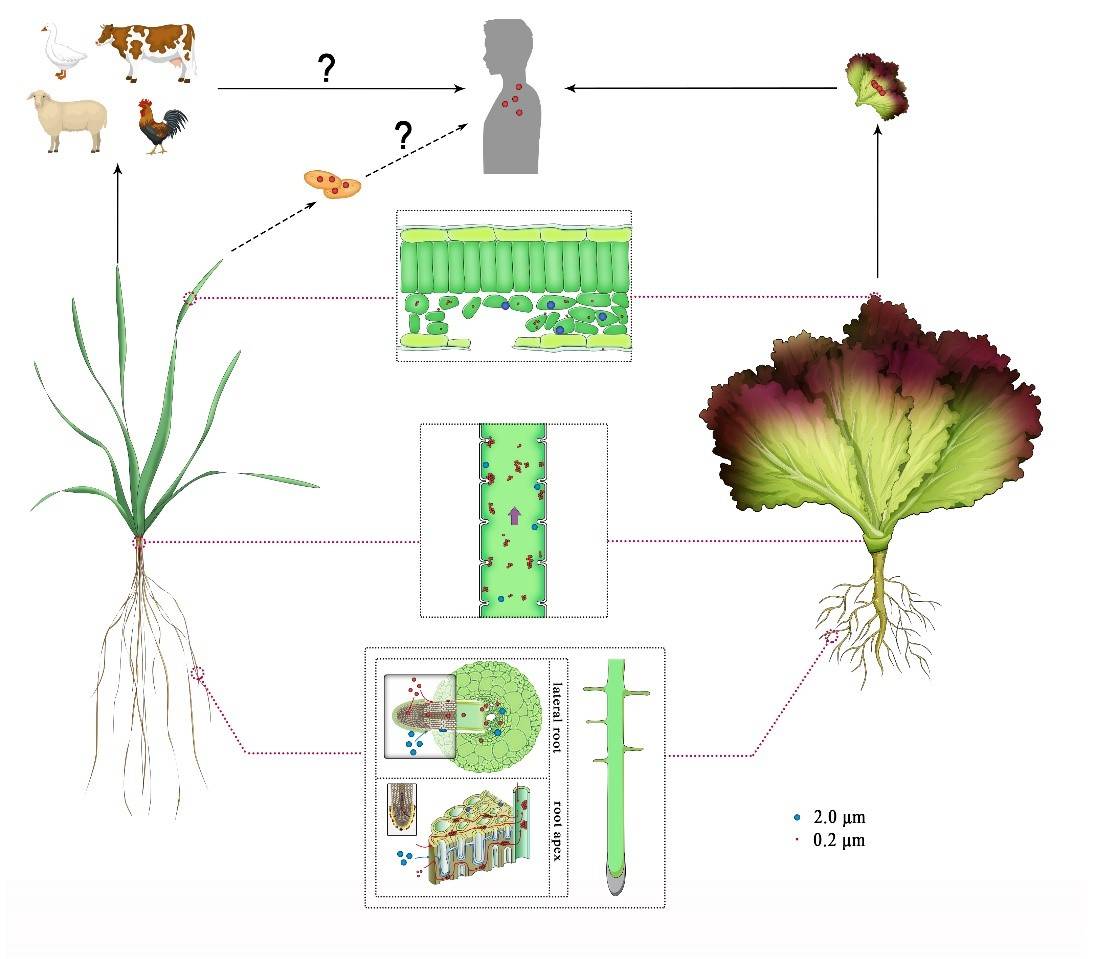 ?

?

lateral root

root apex

2.0 μm
0.2 μm